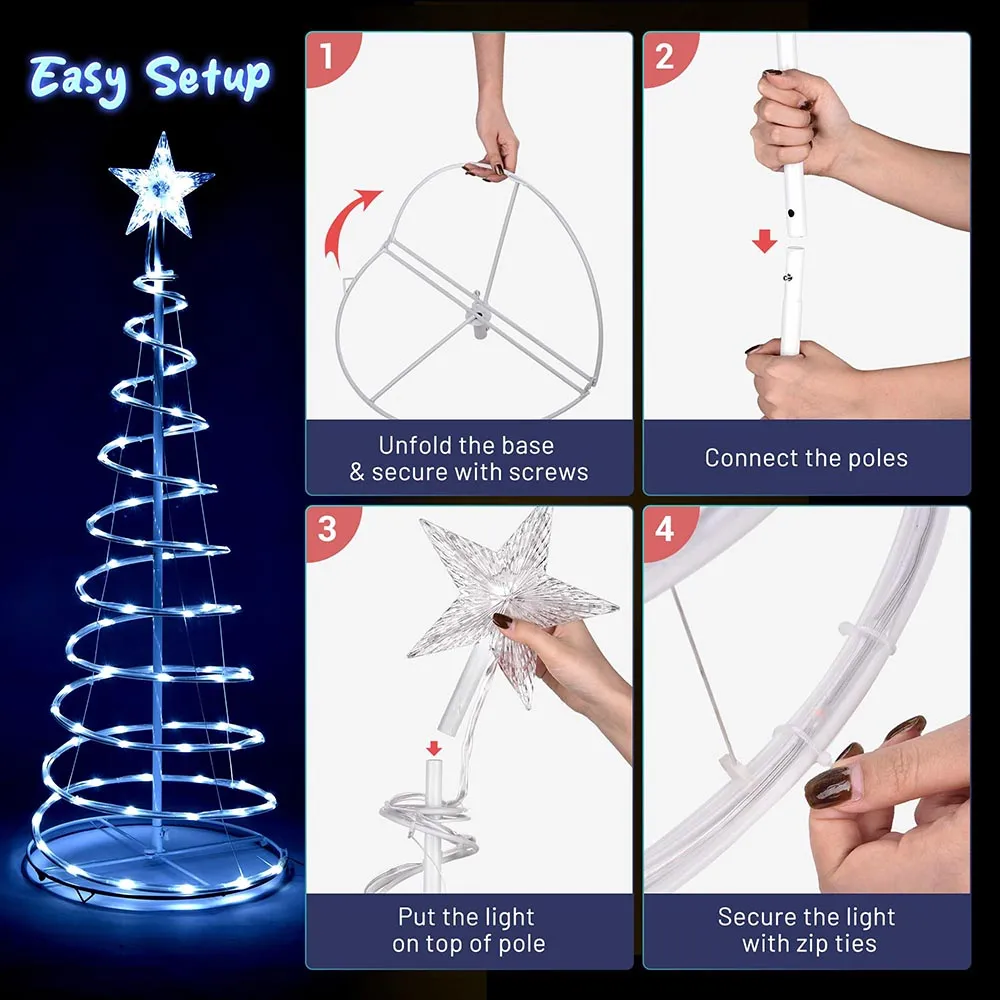 Easy Setup

1

Unfold the base
& secure with screws

2

Connect the poles

3

Put the light
on top of pole

4

Secure the light
with zip ties